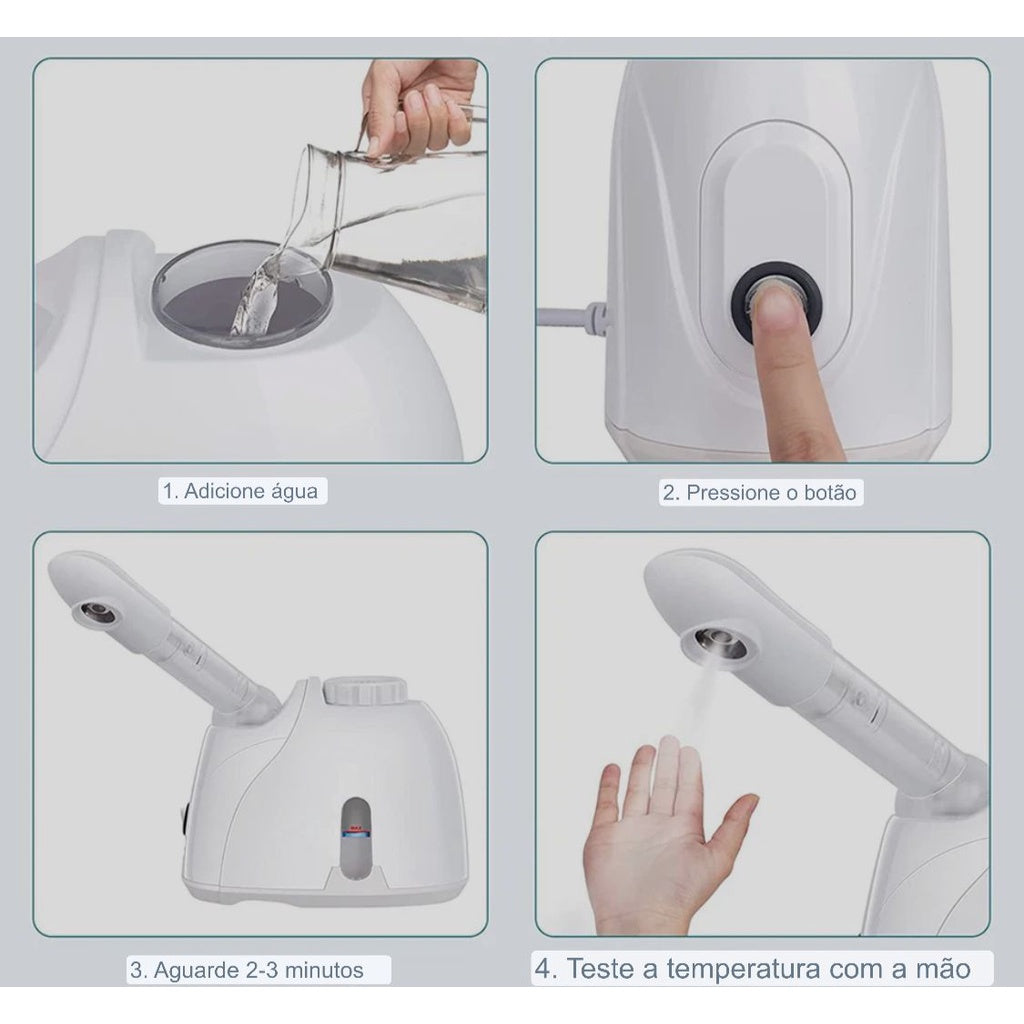 1. Adicione água

2. Pressione o botão

MAX

3. Aguarde 2-3 minutos

4. Teste a temperatura com a mão